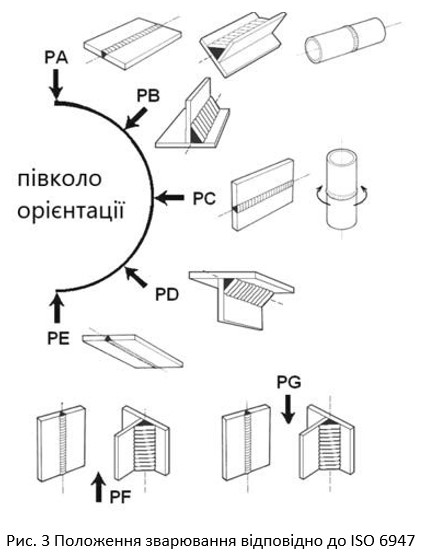 PA

PB

півколо орієнтації

PC

PD

PE

PG

PF

Рис. 3 Положення зварювання відповідно до ISO 6947