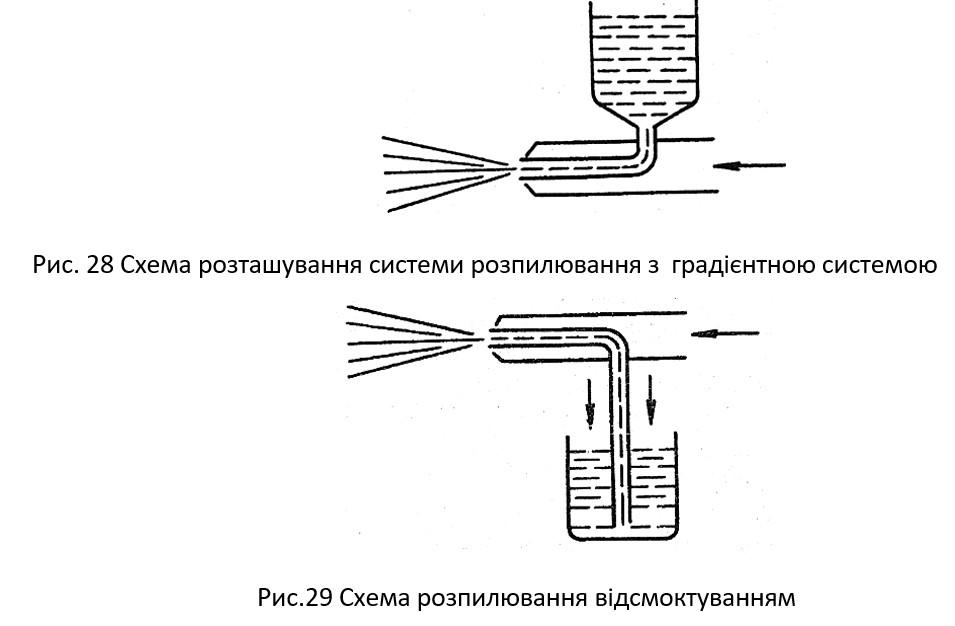 Рис. 28 Схема розташування системи розпилювання з градієнтною системою

Рис.29 Схема розпилювання відсмоктуванням