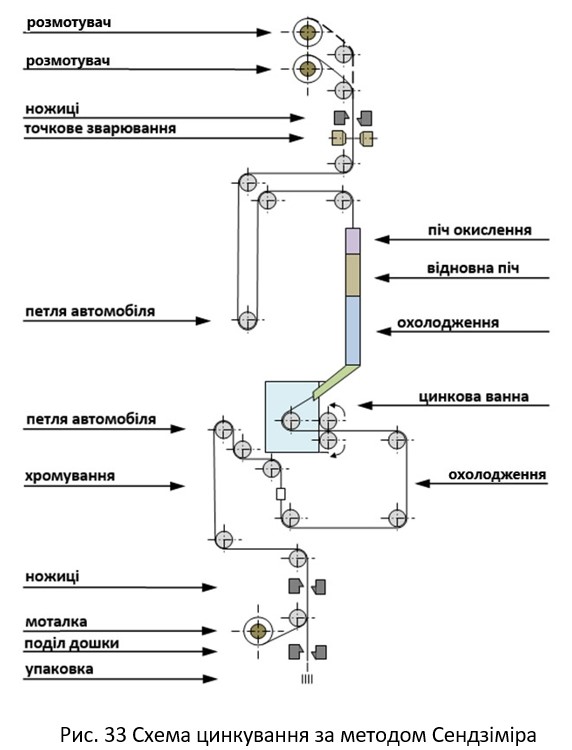 розмотувач

розмотувач

ножиці

точкове зварювання

піч окислення

відновна піч

петля автомобіля

охолодження

цинкова ванна

петля автомобіля

хромування

охолодження

ножиці

моталка

поділ дошки

упаковка

Рис. 33 Схема цинкування за методом Сендзіміра