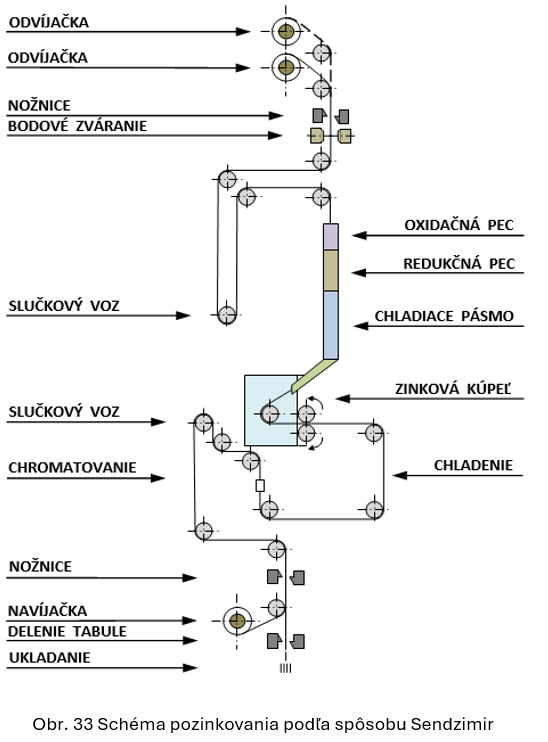 ODVÍJAČKA
ODVÍJAČKA
NOŽNICE
BODOVÉ ZVÁRANIE
OXIDAČNÁ PEC
REDUKČNÁ PEC
SLUČKOVÝ VOZ
CHLADIACE PÁSMO
ZINKOVÁ KÚPEĽ
SLUČKOVÝ VOZ
CHROMATOVANIE
CHLADENIE
NOŽNICE
NAVÍJAČKA
DELENIE TABULE
UKLADANIE

Obr. 33 Schéma pozinkovania podľa spôsobu Sendzimir